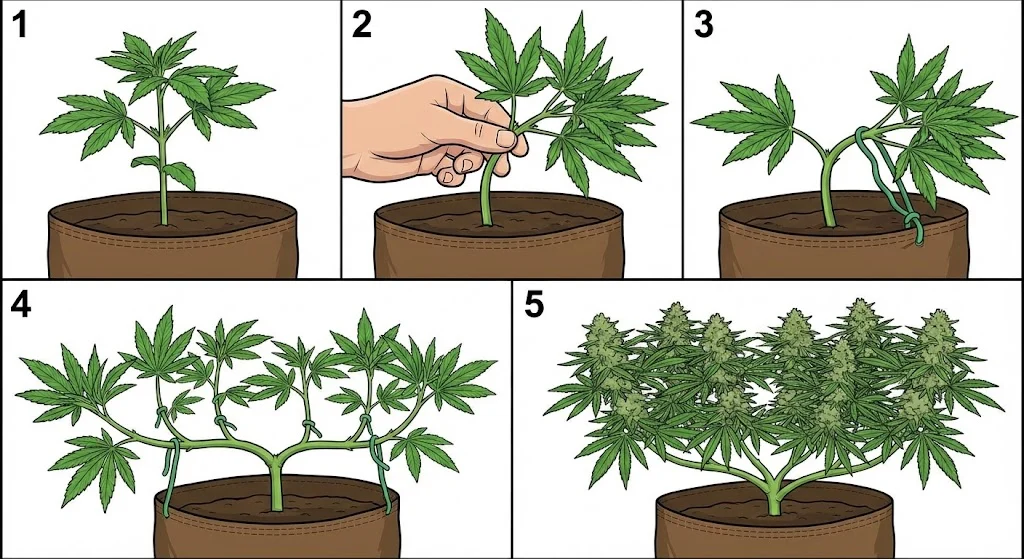 1

2

3

4

5